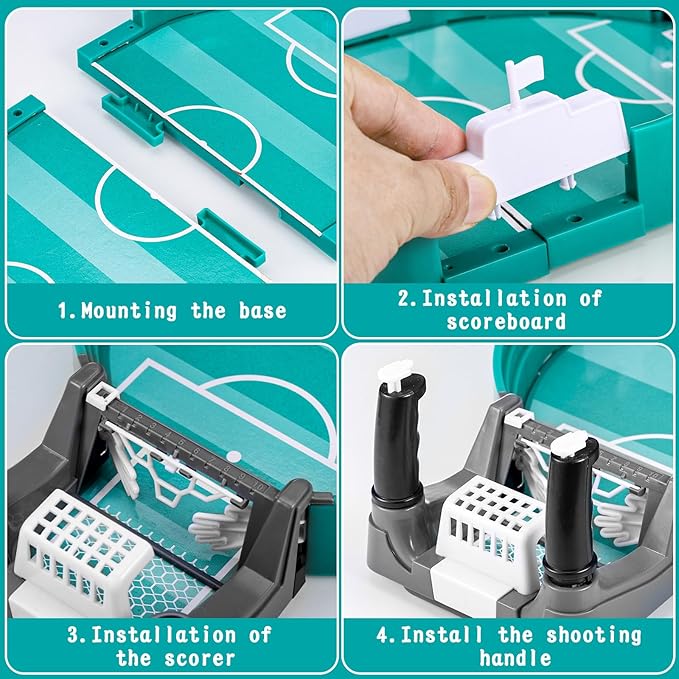 1.Mounting the base

2.Installation of scoreboard

3.Installation of the scorer

4.Install the shooting handle